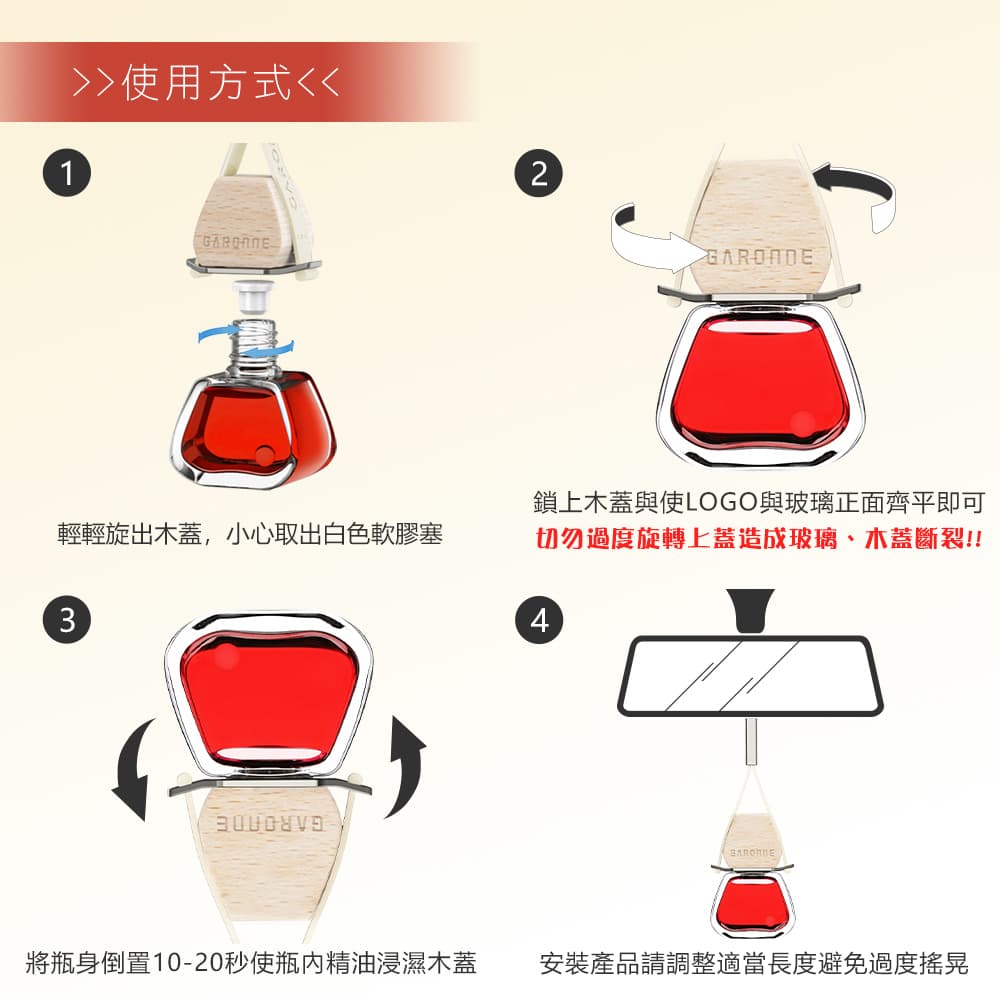 >>使用方式<<

1

GARONNE

輕輕旋出木蓋，小心取出白色軟膠塞

2

GARONNE

鎖上木蓋與使LOGO與玻璃正面齊平即可

切勿過度旋轉上蓋造成玻璃、木蓋斷裂!!

3

GARONNE

將瓶身倒置10-20秒使瓶內精油浸濕木蓋

4

GARONNE

安裝產品請調整適當長度避免過度搖晃